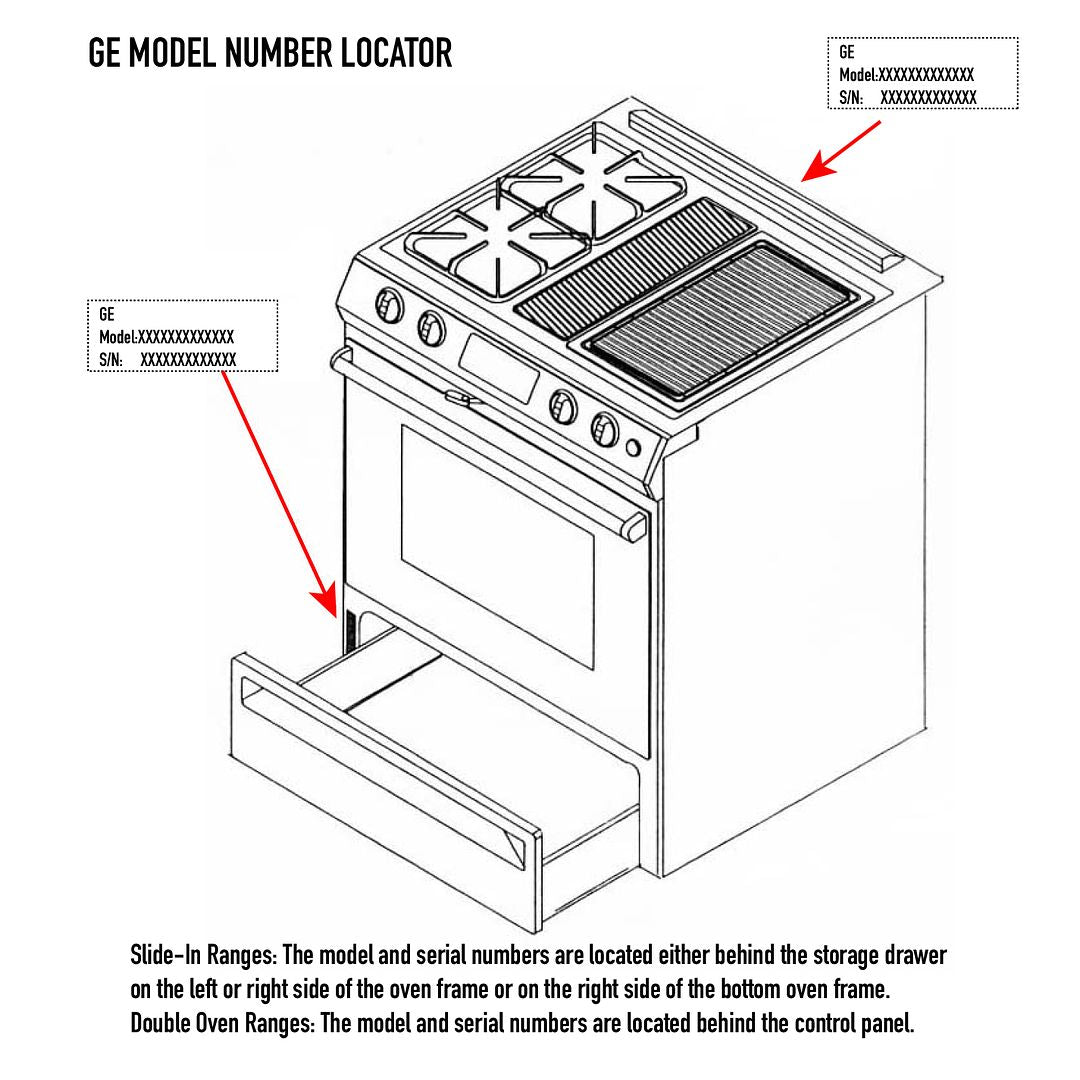 GE MODEL NUMBER LOCATOR

GE
Model:XXXXXXXXXXXXX
S/N: XXXXXXXXXXXXX

GE
Model:XXXXXXXXXXXXX
S/N: XXXXXXXXXXXXX

Slide-In Ranges: The model and serial numbers are located either behind the storage drawer on the left or right side of the oven frame or on the right side of the bottom oven frame.
Double Oven Ranges: The model and serial numbers are located behind the control panel.